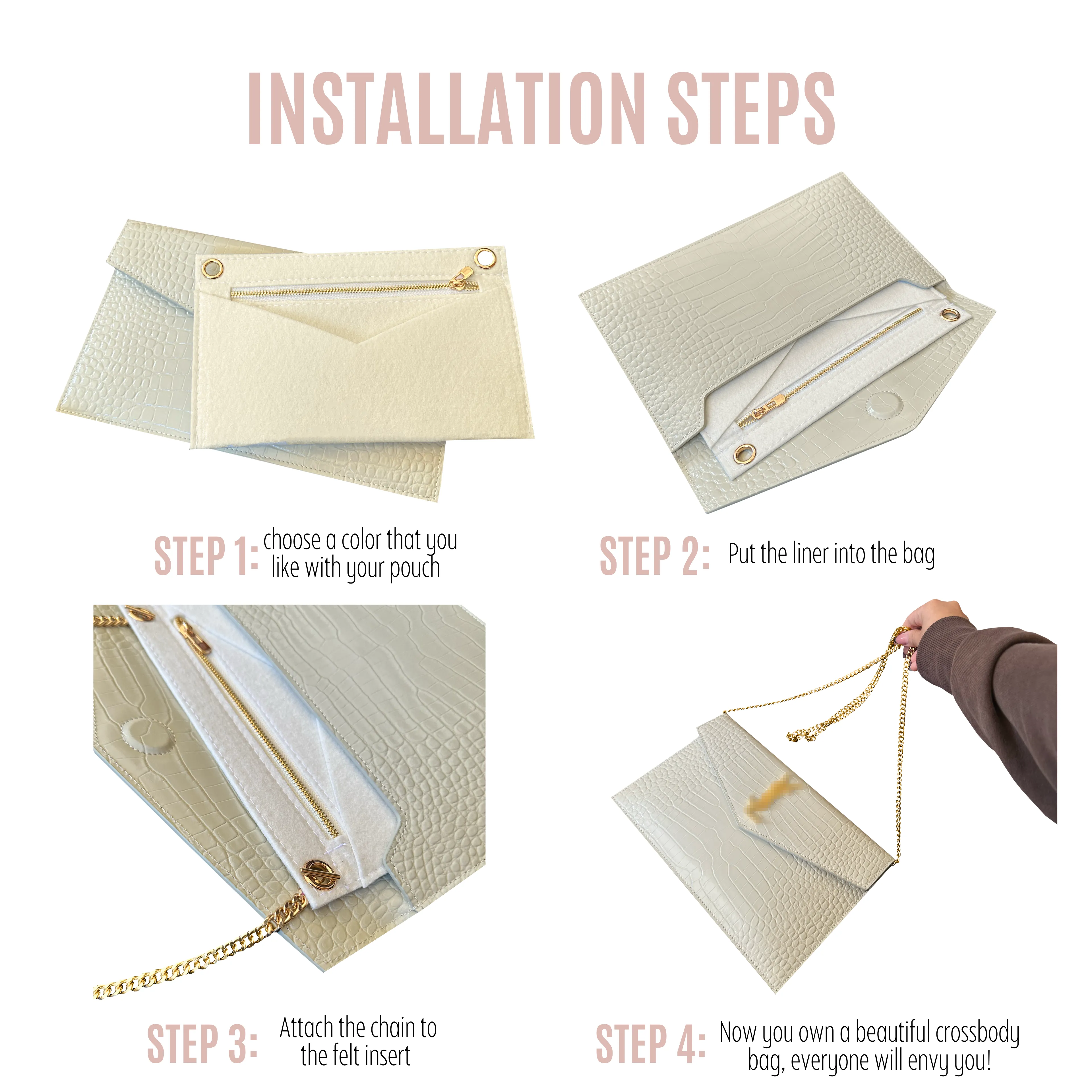 INSTALLATION STEPS

STEP 1: choose a color that you like with your pouch

STEP 2: Put the liner into the bag

STEP 3: Attach the chain to the felt insert

STEP 4: Now you own a beautiful crossbody bag, everyone will envy you!